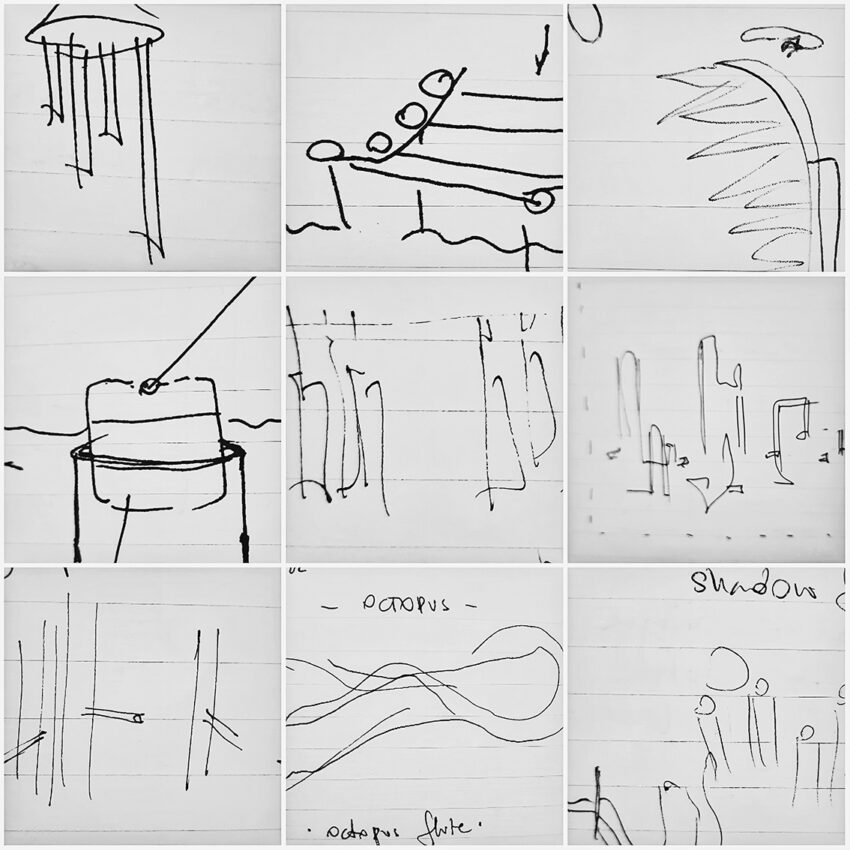 - octopus -

· octopus flute ·

shadow